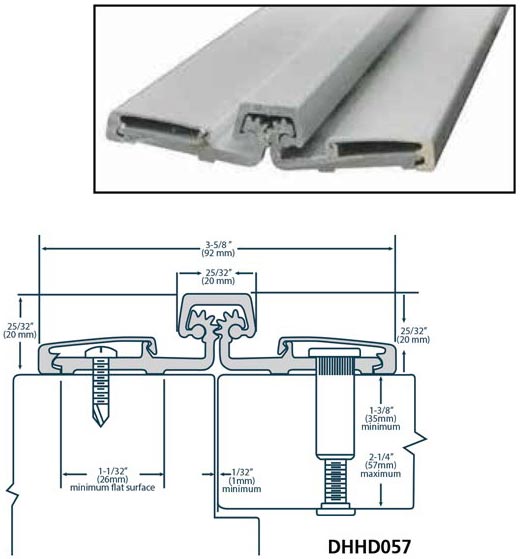 3-5/8"
(92 mm)

25/32"
(20 mm)

25/32"
(20 mm)

25/32"
(20 mm)

1-3/8"
(35mm)
minimum

2-1/4"
(57mm)
maximum

1-1/32"
(26mm)
minimum flat surface

1/32"
(1mm)
minimum

DHHD057